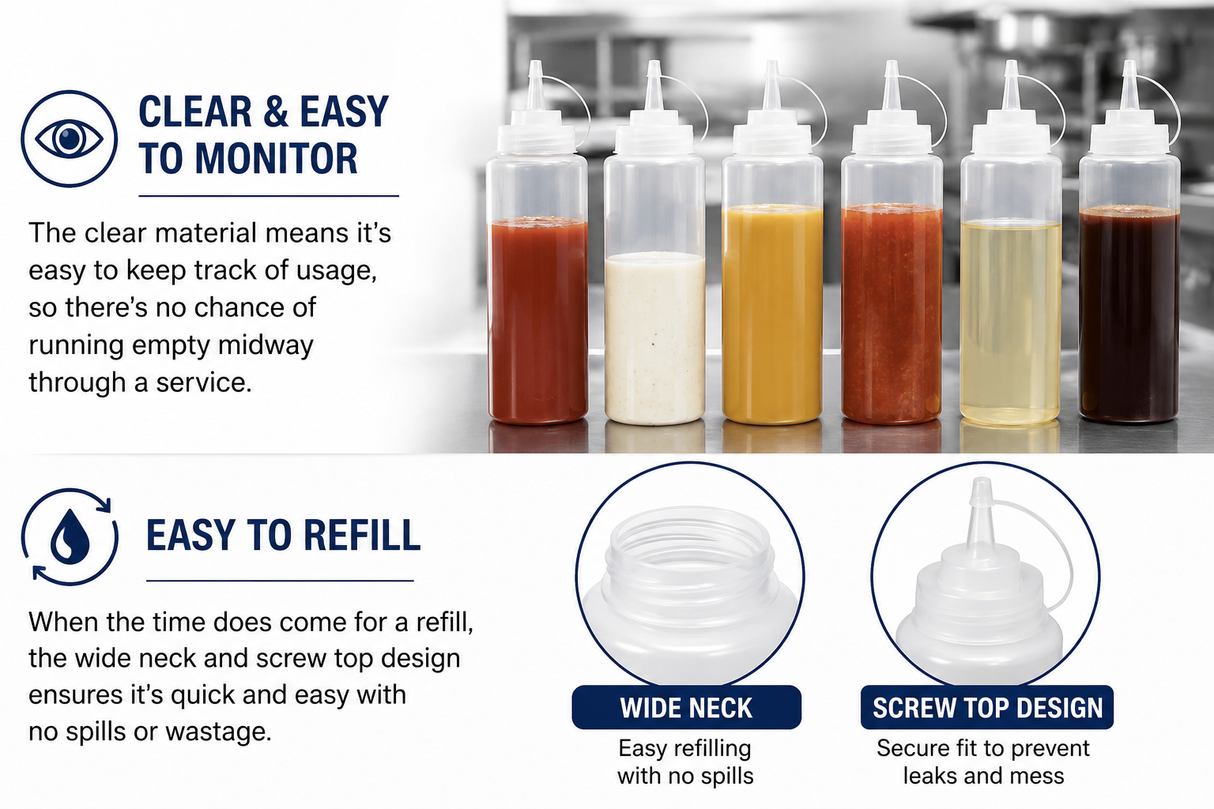 CLEAR & EASY TO MONITOR

The clear material means it's easy to keep track of usage, so there's no chance of running empty midway through a service.

EASY TO REFILL

When the time does come for a refill, the wide neck and screw top design ensures it's quick and easy with no spills or wastage.

WIDE NECK

Easy refilling with no spills

SCREW TOP DESIGN

Secure fit to prevent leaks and mess