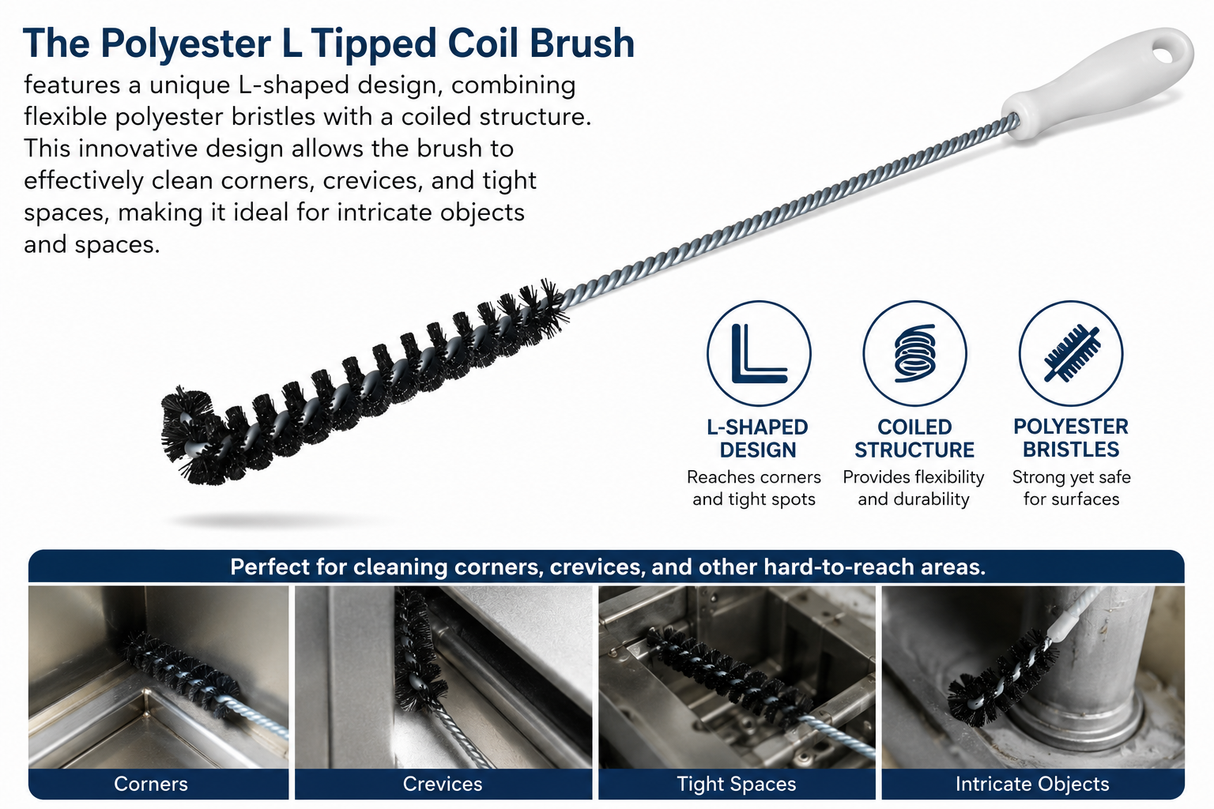 The Polyester L Tipped Coil Brush

features a unique L-shaped design, combining flexible polyester bristles with a coiled structure. This innovative design allows the brush to effectively clean corners, crevices, and tight spaces, making it ideal for intricate objects and spaces.

L-SHAPED DESIGN
Reaches corners and tight spots

COILED STRUCTURE
Provides flexibility and durability

POLYESTER BRISTLES
Strong yet safe for surfaces

Perfect for cleaning corners, crevices, and other hard-to-reach areas.

Corners

Crevices

Tight Spaces

Intricate Objects